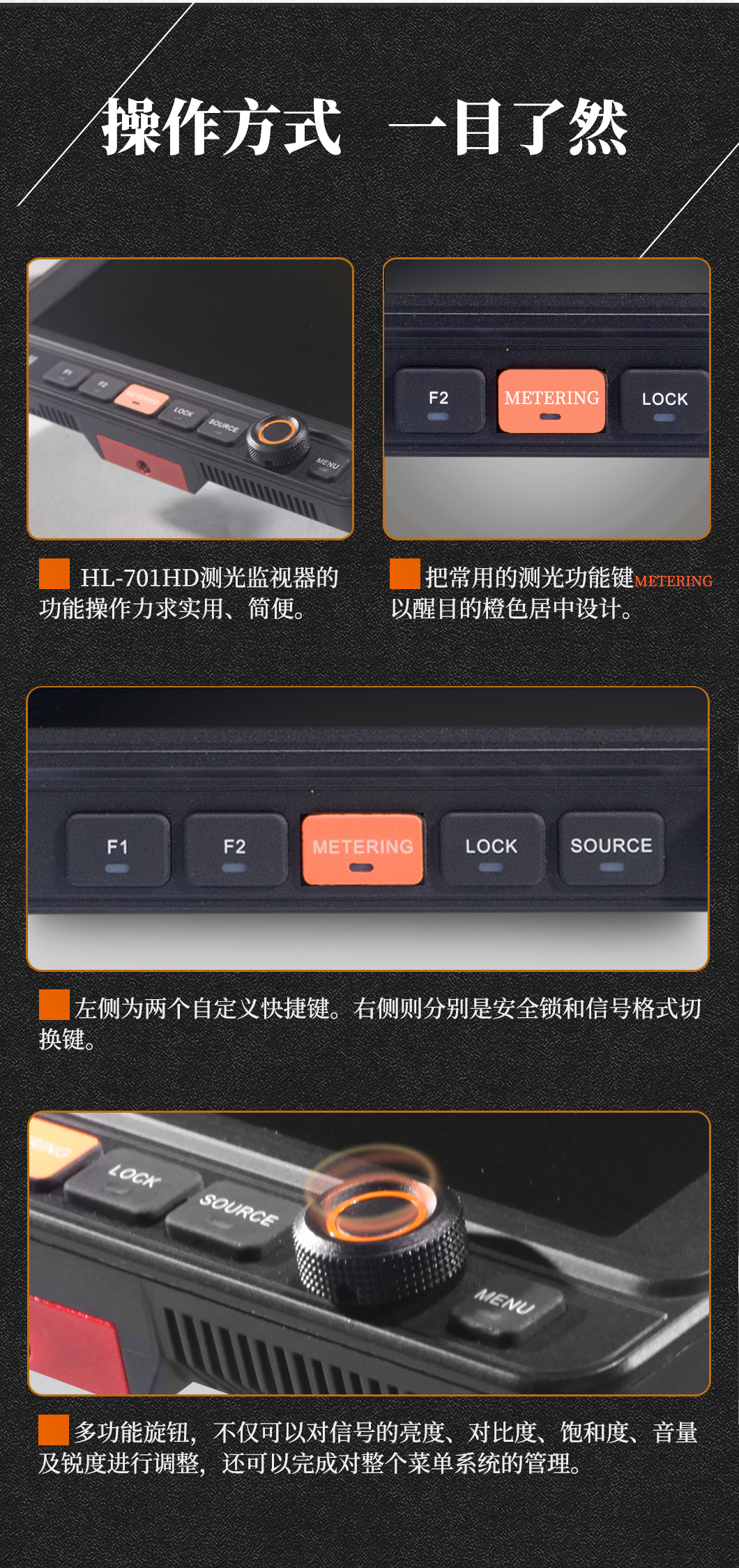 操作方式 一目了然

F1 F2 METERING LOCK SOURCE MENU

F2 METERING LOCK

HL-701HD测光监视器的功能操作力求实用、简便。

把常用的测光功能键METERING以醒目的橙色居中设计。

F1 F2 METERING LOCK SOURCE

左侧为两个自定义快捷键。右侧则分别是安全锁和信号格式切换键。

LOCK SOURCE MENU

多功能旋钮，不仅可以对信号的亮度、对比度、饱和度、音量及锐度进行调整，还可以完成对整个菜单系统的管理。