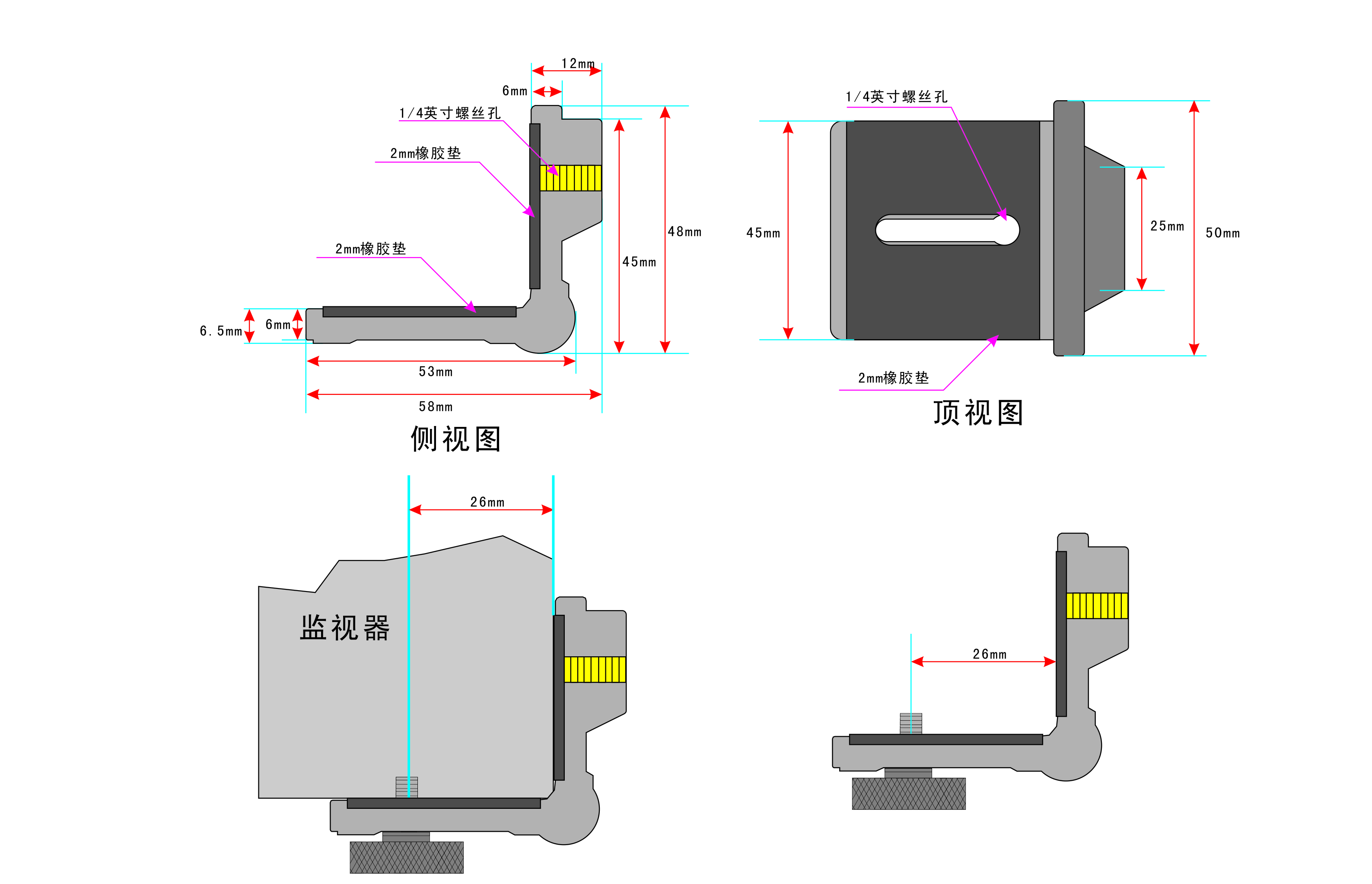 12mm

6mm

1/4英寸螺丝孔

2mm橡胶垫

2mm橡胶垫

48mm

45mm

6.5mm

6mm

53mm

58mm

侧视图

1/4英寸螺丝孔

45mm

25mm

50mm

2mm橡胶垫

顶视图

26mm

监视器

26mm